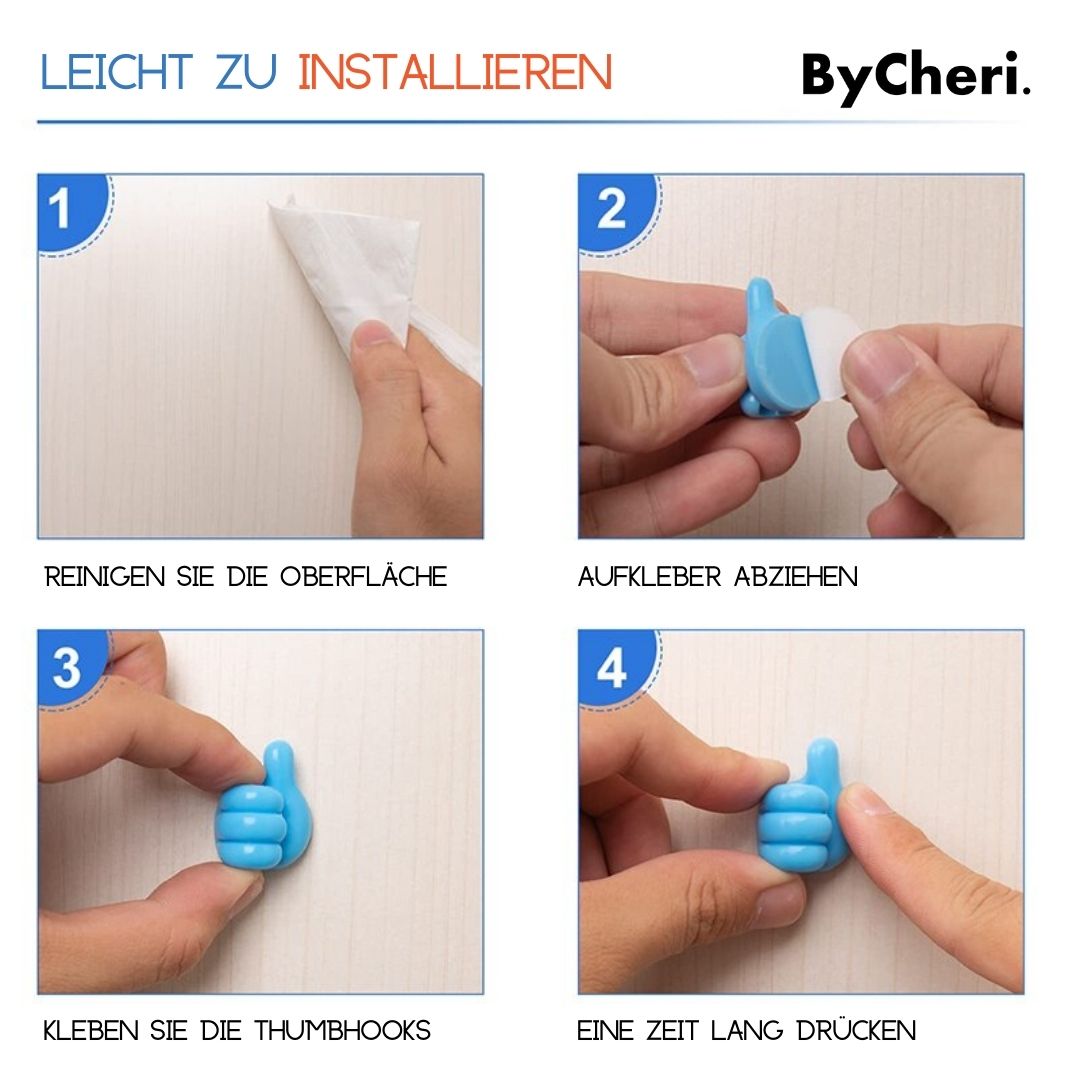 LEICHT ZU INSTALLIEREN

ByCheri.

1

REINIGEN SIE DIE OBERFLÄCHE

2

AUFKLEBER ABZIEHEN

3

KLEBEN SIE DIE THUMBHOOKS

4

EINE ZEIT LANG DRÜCKEN