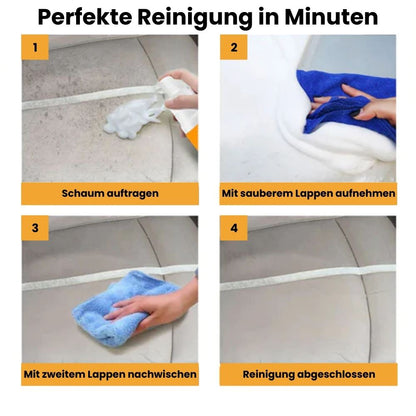 Perfekte Reinigung in Minuten

1

Schaum auftragen

2

Mit sauberem Lappen aufnehmen

3

Mit zweitem Lappen nachwischen

4

Reinigung abgeschlossen